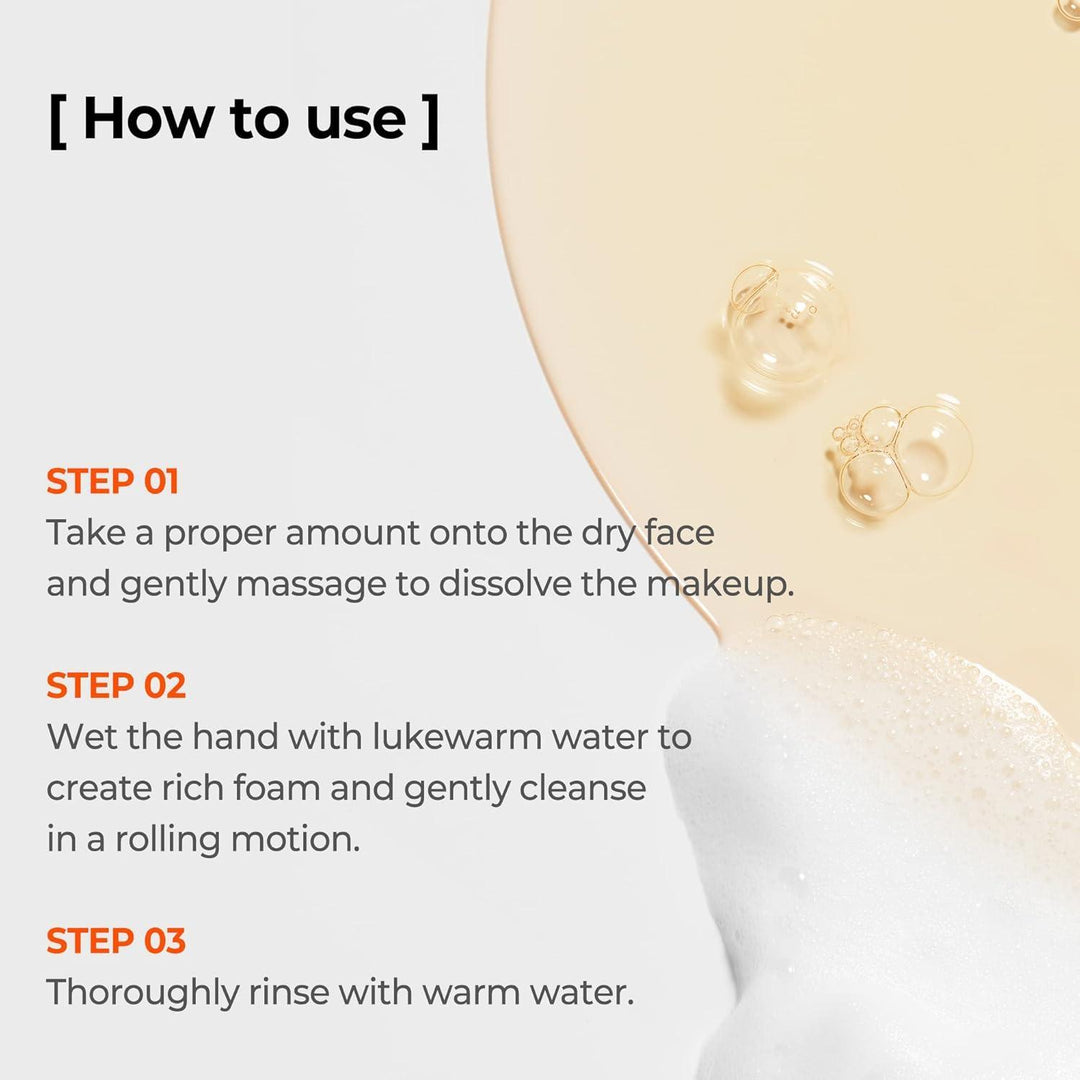 [ How to use ]

STEP 01
Take a proper amount onto the dry face and gently massage to dissolve the makeup.

STEP 02
Wet the hand with lukewarm water to create rich foam and gently cleanse in a rolling motion.

STEP 03
Thoroughly rinse with warm water.